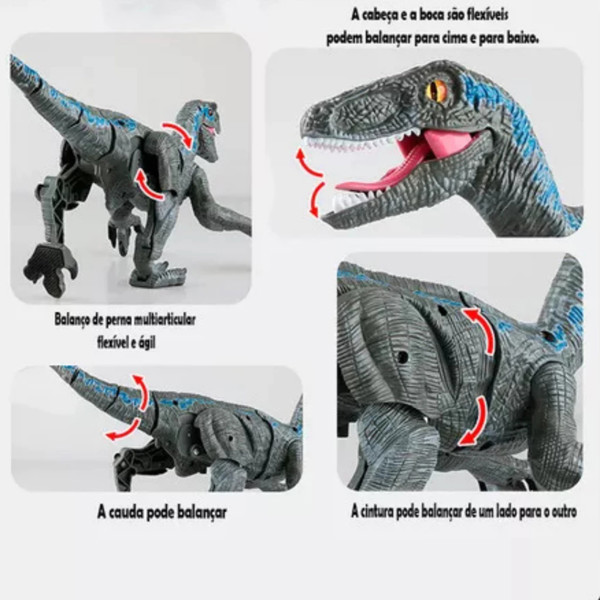 A cabeça e a boca são flexíveis podem balançar para cima e para baixo.

Balanço de perna multiarticular flexível e ágil

A cauda pode balançar

A cintura pode balançar de um lado para o outro